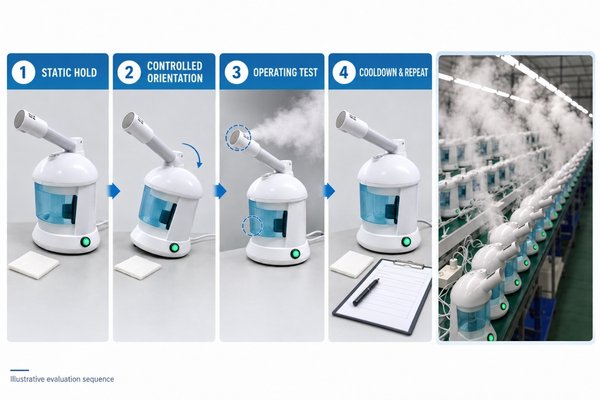 1 STATIC HOLD

2 CONTROLLED ORIENTATION

3 OPERATING TEST

4 COOLDOWN & REPEAT

Illustrative evaluation sequence